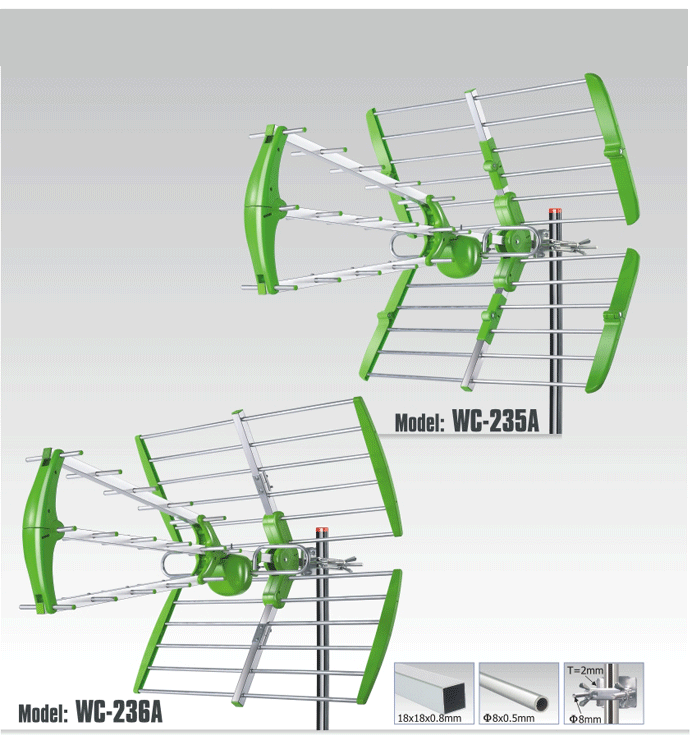 Model: WC-235A

Model: WC-236A

18x18x0.8mm

Φ8x0.5mm

T=2mm

Φ8mm